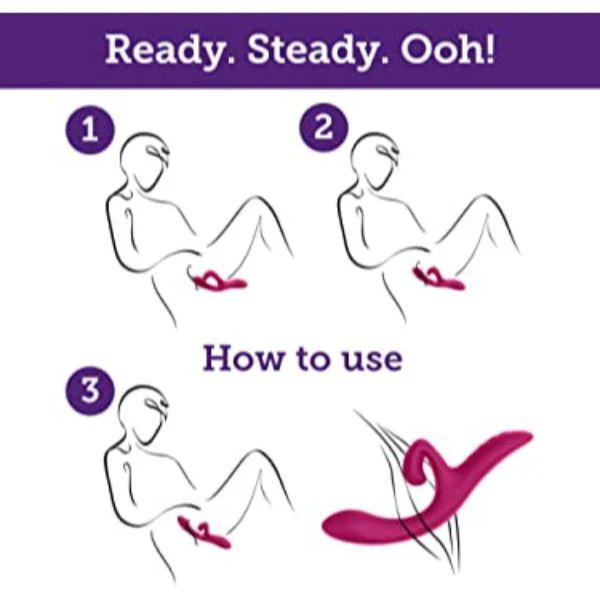 Ready. Steady. Ooh!

1

2

How to use

3